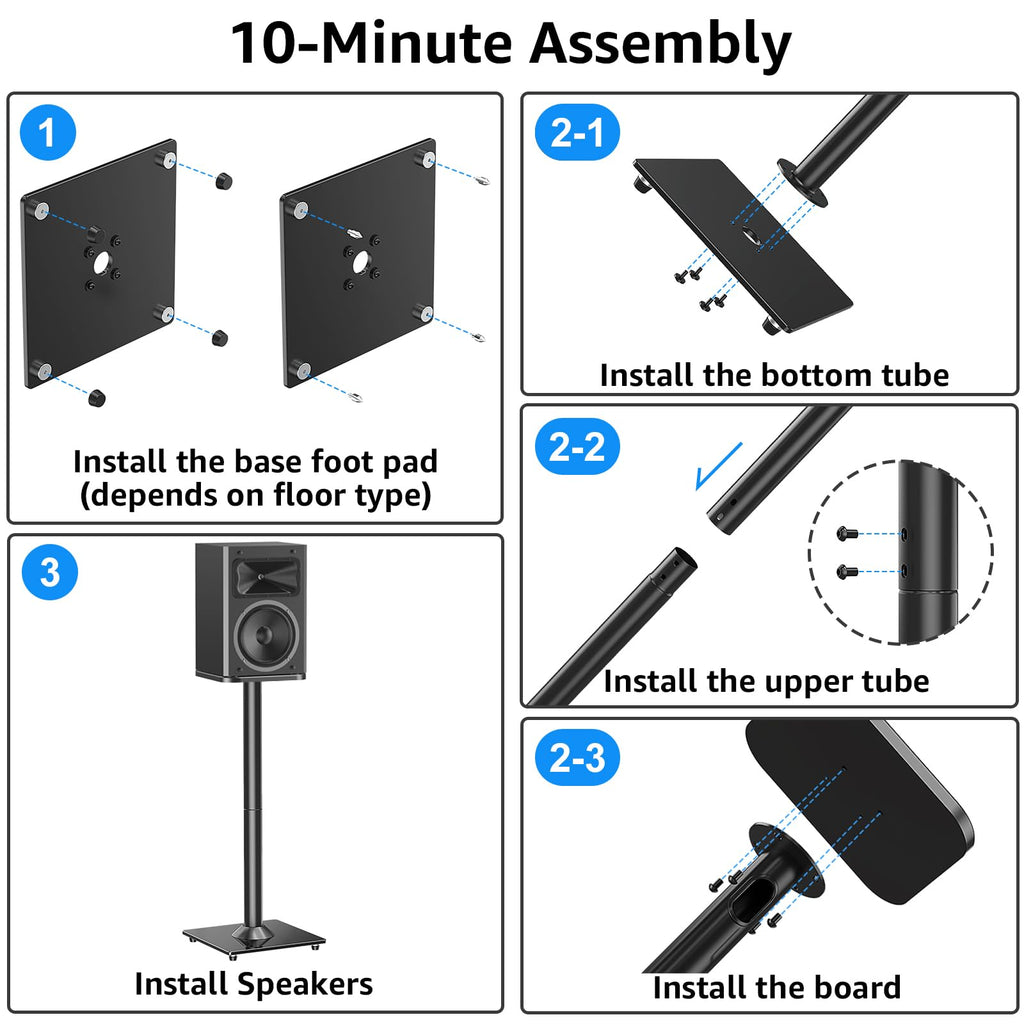 10-Minute Assembly

1

Install the base foot pad (depends on floor type)

2-1

Install the bottom tube

2-2

Install the upper tube

3

Install Speakers

2-3

Install the board